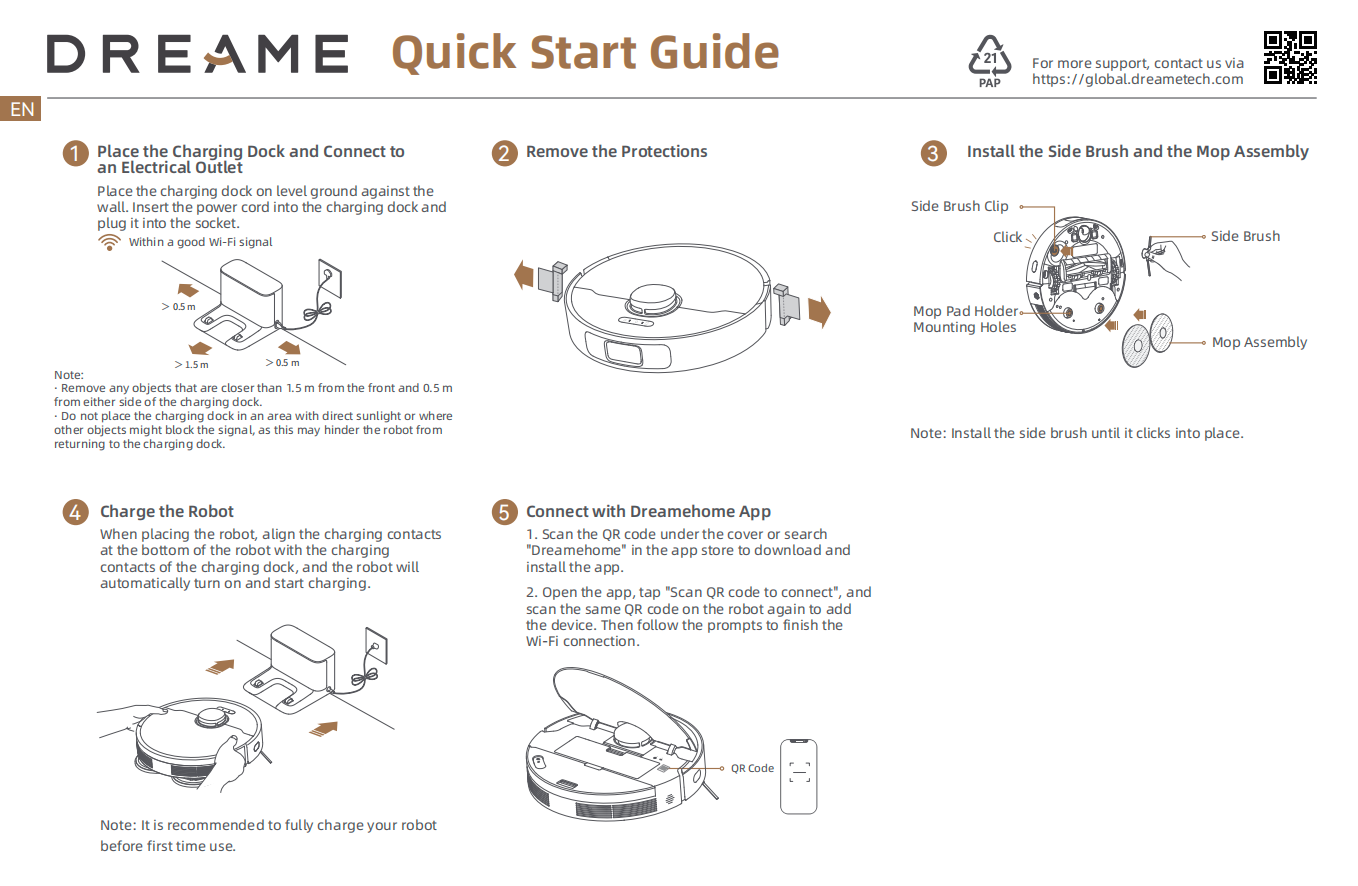 DREAME Quick Start Guide

21
PAP

For more support, contact us via https://global.dreametech.com

EN

1 Place the Charging Dock and Connect to an Electrical Outlet

Place the charging dock on level ground against the wall. Insert the power cord into the charging dock and plug it into the socket.

Within a good Wi-Fi signal

> 0.5 m
> 1.5 m
> 0.5 m

Note:
· Remove any objects that are closer than 1.5 m from the front and 0.5 m from either side of the charging dock.
· Do not place the charging dock in an area with direct sunlight or where other objects might block the signal, as this may hinder the robot from returning to the charging dock.

2 Remove the Protections

3 Install the Side Brush and the Mop Assembly

Side Brush Clip
Click
Side Brush
Mop Pad Holder Mounting Holes
Mop Assembly

Note: Install the side brush until it clicks into place.

4 Charge the Robot

When placing the robot, align the charging contacts at the bottom of the robot with the charging contacts of the charging dock, and the robot will automatically turn on and start charging.

Note: It is recommended to fully charge your robot before first time use.

5 Connect with Dreamehome App

1. Scan the QR code under the cover or search "Dreamehome" in the app store to download and install the app.

2. Open the app, tap "Scan QR code to connect", and scan the same QR code on the robot again to add the device. Then follow the prompts to finish the Wi-Fi connection.

QR Code